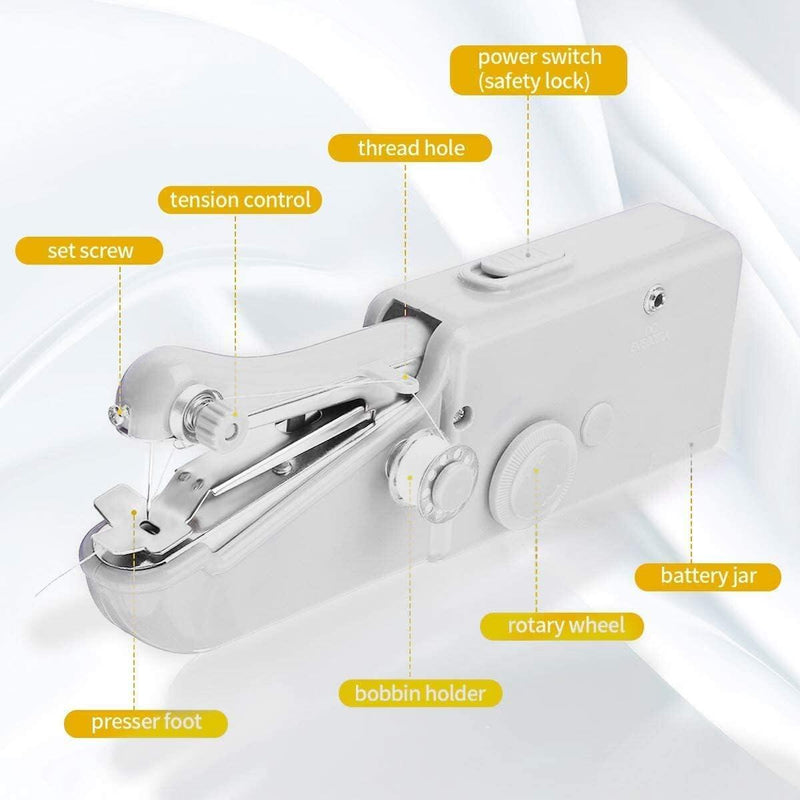 power switch
(safety lock)

thread hole

tension control

set screw

battery jar

rotary wheel

bobbin holder

presser foot